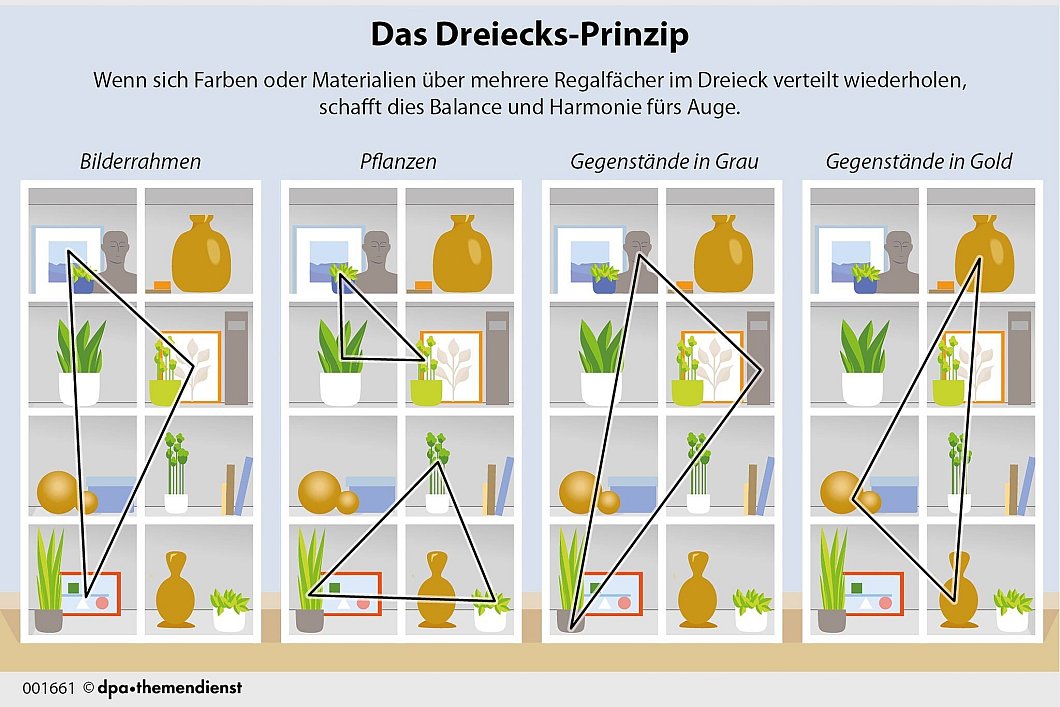 Das Dreiecks-Prinzip

Wenn sich Farben oder Materialien über mehrere Regalfächer im Dreieck verteilt wiederholen, schafft dies Balance und Harmonie fürs Auge.

Bilderrahmen

Pflanzen

Gegenstände in Grau

Gegenstände in Gold

001661 © dpa•themendienst